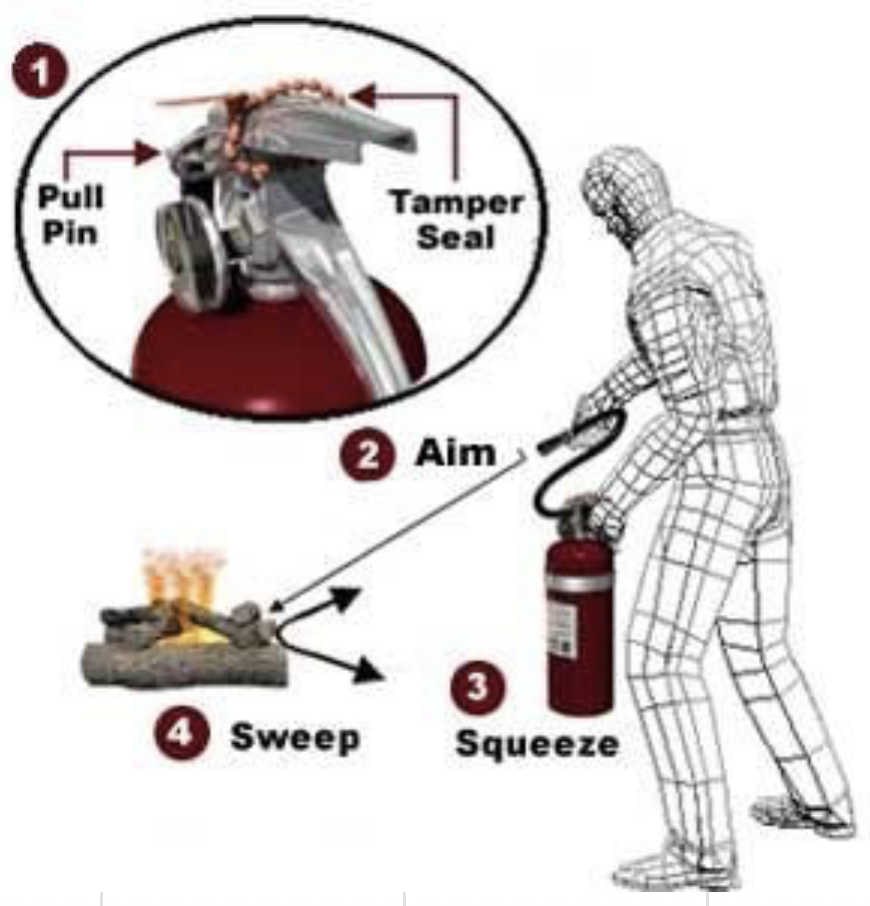 1

Pull Pin

Tamper Seal

2 Aim

3 Squeeze

4 Sweep